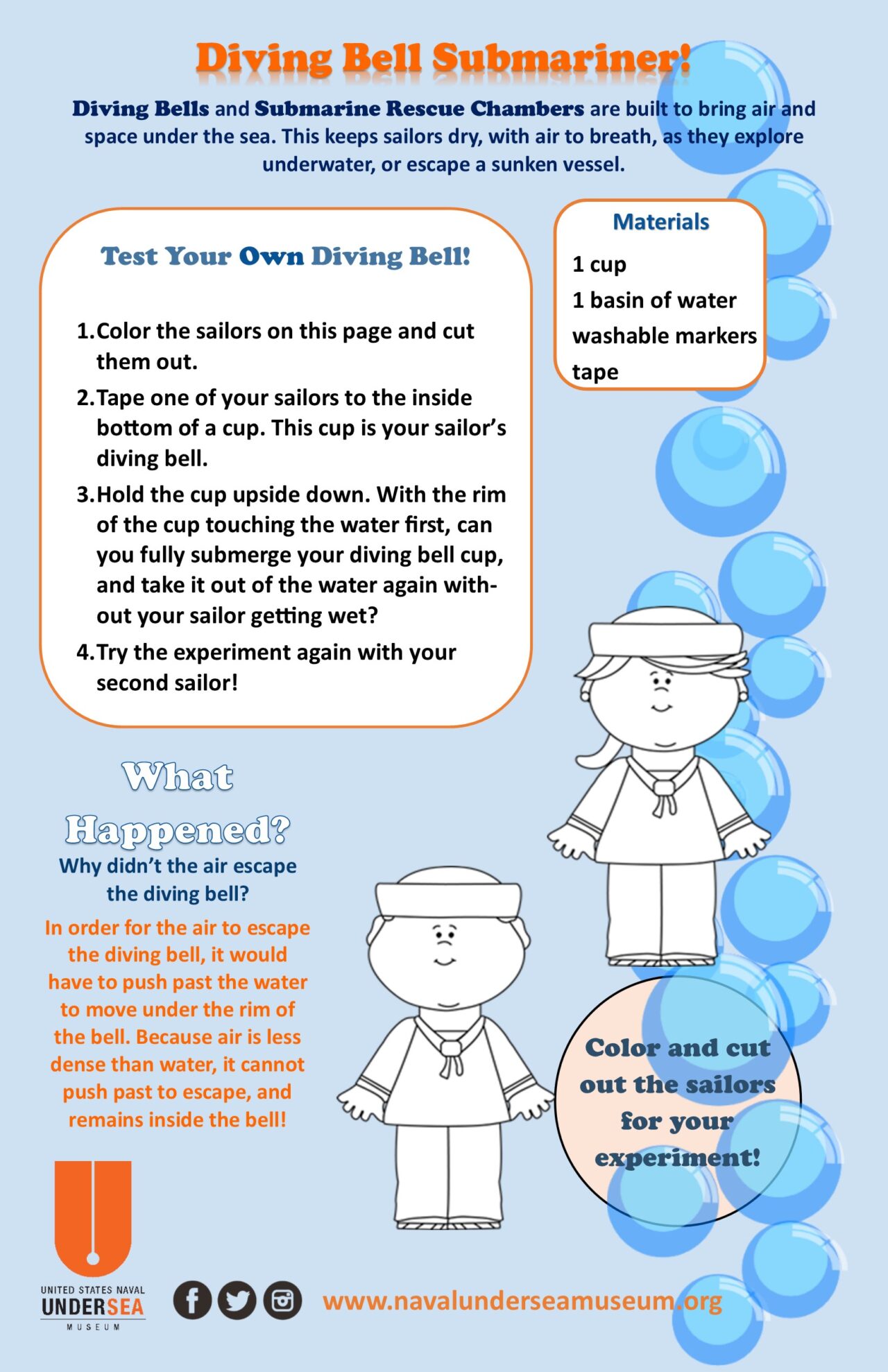 Diving Bell Submariner!

Diving Bells and Submarine Rescue Chambers are built to bring air and space under the sea. This keeps sailors dry, with air to breath, as they explore underwater, or escape a sunken vessel.

Test Your Own Diving Bell!

1. Color the sailors on this page and cut them out.
2. Tape one of your sailors to the inside bottom of a cup. This cup is your sailor's diving bell.
3. Hold the cup upside down. With the rim of the cup touching the water first, can you fully submerge your diving bell cup, and take it out of the water again without your sailor getting wet?
4. Try the experiment again with your second sailor!

Materials
1 cup
1 basin of water
washable markers
tape

What Happened?
Why didn't the air escape the diving bell?
In order for the air to escape the diving bell, it would have to push past the water to move under the rim of the bell. Because air is less dense than water, it cannot push past to escape, and remains inside the bell!

Color and cut out the sailors for your experiment!

UNITED STATES NAVAL UNDERSEA MUSEUM

www.navalunderseamuseum.org